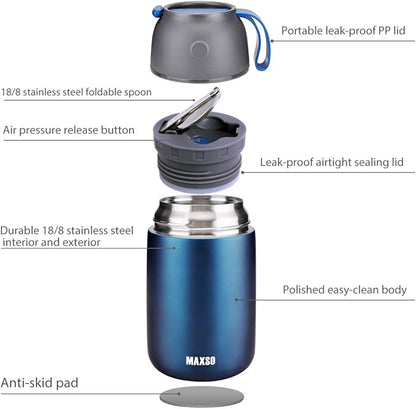 Portable leak-proof PP lid

18/8 stainless steel foldable spoon

Air pressure release button

Leak-proof airtight sealing lid

Durable 18/8 stainless steel interior and exterior

Polished easy-clean body

MAXSO

Anti-skid pad