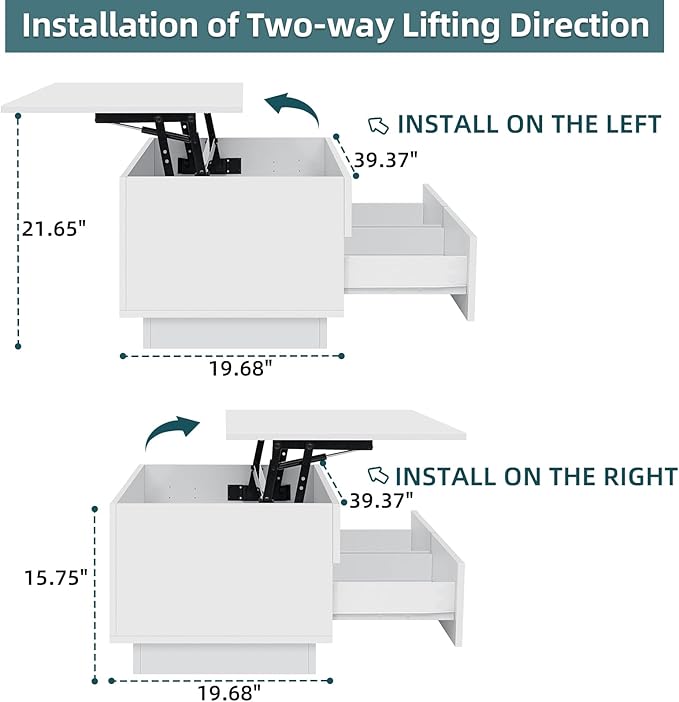 Installation of Two-way Lifting Direction

INSTALL ON THE LEFT

39.37"

21.65"

19.68"

INSTALL ON THE RIGHT

39.37"

15.75"

19.68"