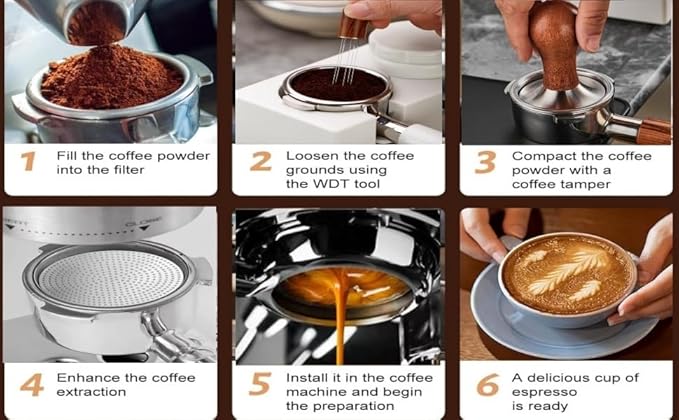 1 Fill the coffee powder into the filter

2 Loosen the coffee grounds using the WDT tool

3 Compact the coffee powder with a coffee tamper

CLOSE

4 Enhance the coffee extraction

5 Install it in the coffee machine and begin the preparation

6 A delicious cup of espresso is ready