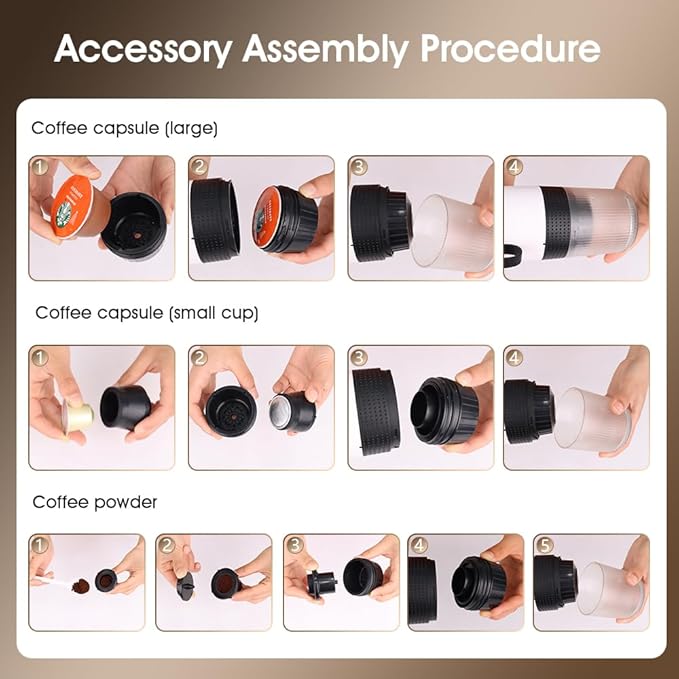 Accessory Assembly Procedure

Coffee capsule (large)

1 2 3 4

Coffee capsule (small cup)

1 2 3 4

Coffee powder

1 2 3 4 5