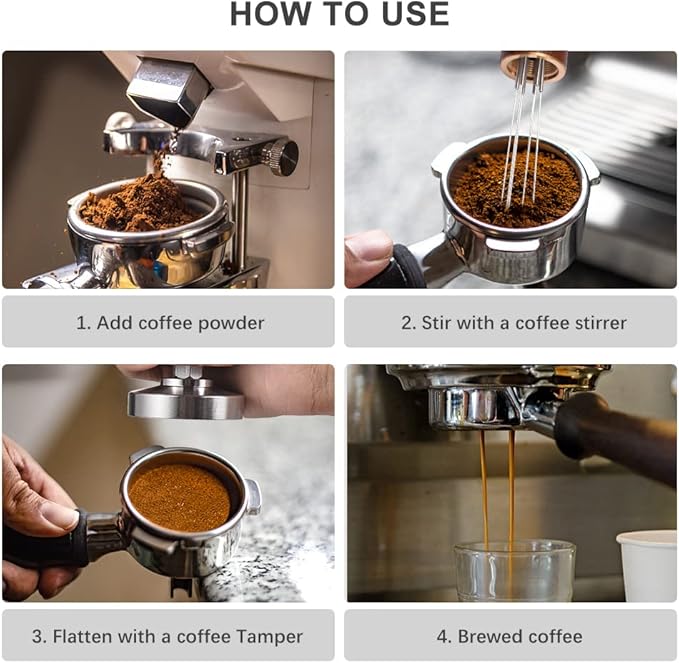 HOW TO USE

1. Add coffee powder

2. Stir with a coffee stirrer

3. Flatten with a coffee Tamper

4. Brewed coffee