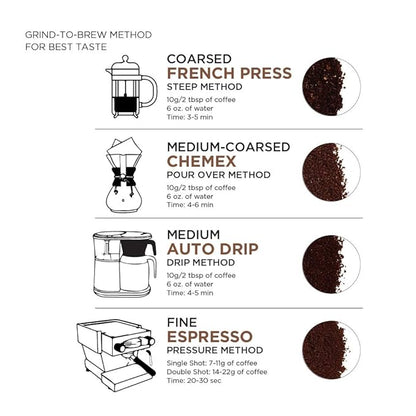 GRIND-TO-BREW METHOD
FOR BEST TASTE

COARSED
FRENCH PRESS
STEEP METHOD
10g/2 tbsp of coffee
6 oz. of water
Time: 3-5 min

MEDIUM-COARSED
CHEMEX
POUR OVER METHOD
10g/2 tbsp of coffee
6 oz. of water
Time: 4-6 min

MEDIUM
AUTO DRIP
DRIP METHOD
10g/2 tbsp of coffee
6 oz. of water
Time: 4-5 min

FINE
ESPRESSO
PRESSURE METHOD
Single Shot: 7-11g of coffee
Double Shot: 14-22g of coffee
Time: 20-30 sec