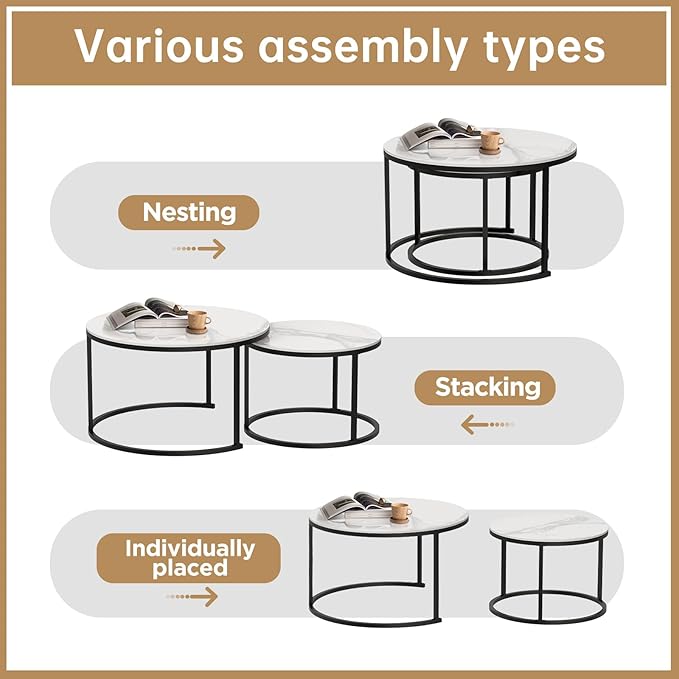 Various assembly types

Nesting

Stacking

Individually placed