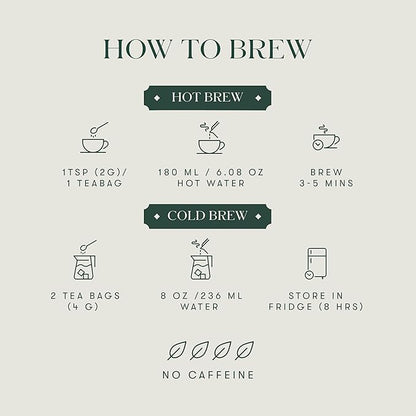 HOW TO BREW

HOT BREW

1TSP (2G)/
1 TEABAG

180 ML / 6.08 OZ
HOT WATER

BREW
3-5 MINS

COLD BREW

2 TEA BAGS
(4 G)

8 OZ /236 ML
WATER

STORE IN
FRIDGE (8 HRS)

NO CAFFEINE