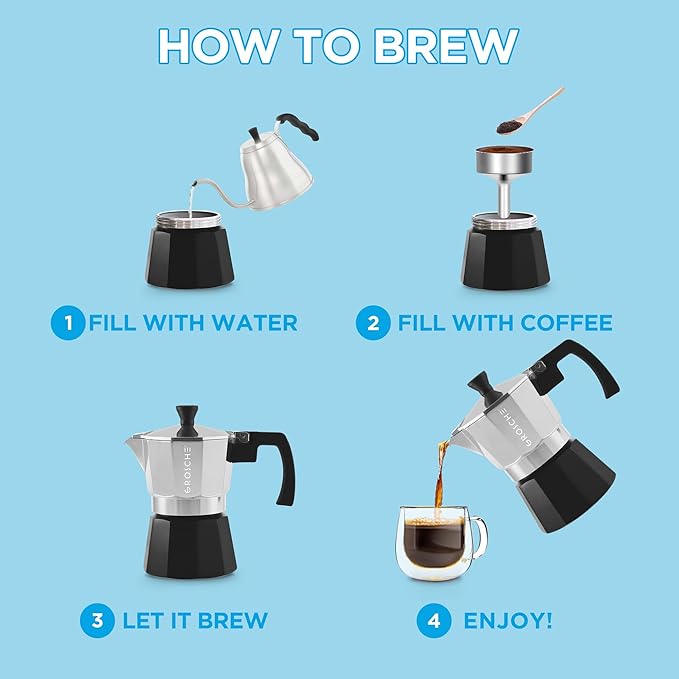 HOW TO BREW

1 FILL WITH WATER

2 FILL WITH COFFEE

GROSCHE

3 LET IT BREW

GROSCHE

4 ENJOY!