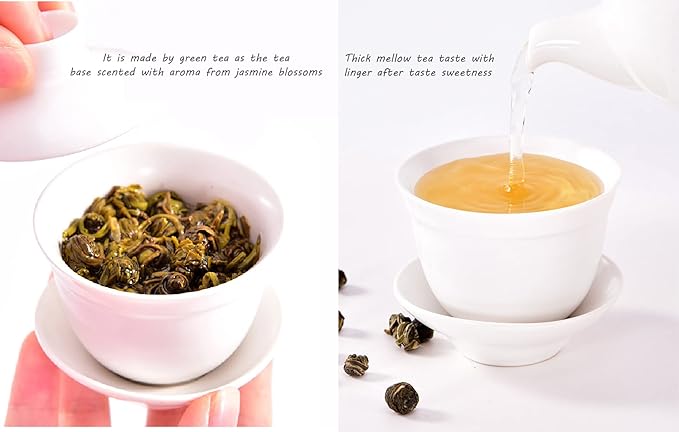 It is made by green tea as the tea base scented with aroma from jasmine blossoms

Thick mellow tea taste with linger after taste sweetness