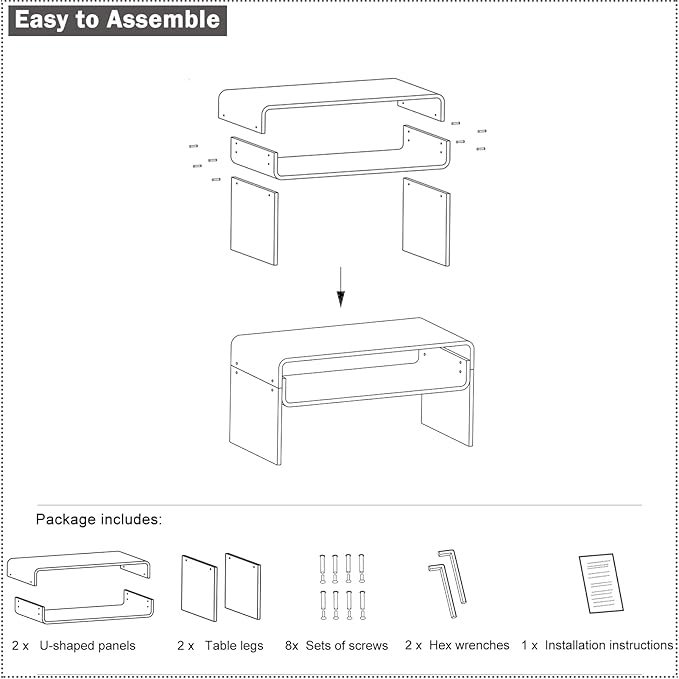 Easy to Assemble

Package includes:

2 x U-shaped panels

2 x Table legs

8x Sets of screws

2 x Hex wrenches

1 x Installation instructions