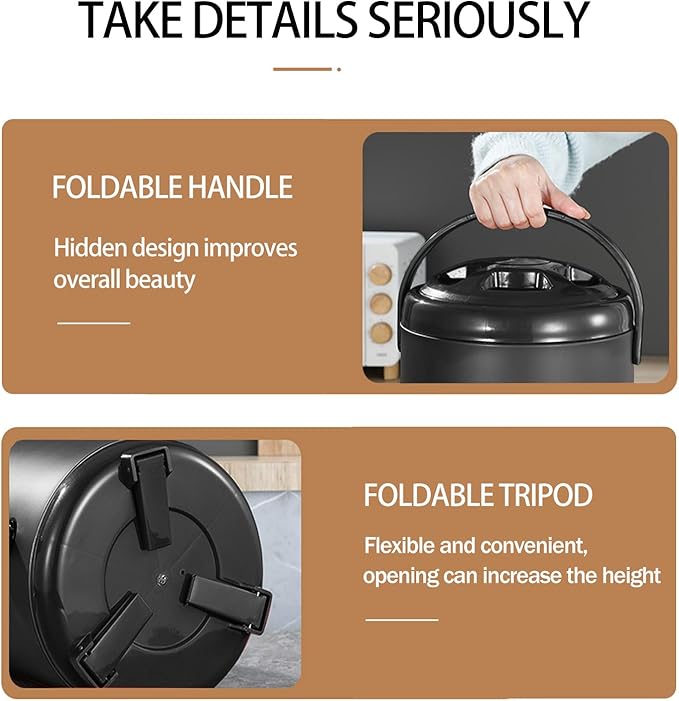 TAKE DETAILS SERIOUSLY

FOLDABLE HANDLE

Hidden design improves overall beauty

FOLDABLE TRIPOD

Flexible and convenient, opening can increase the height