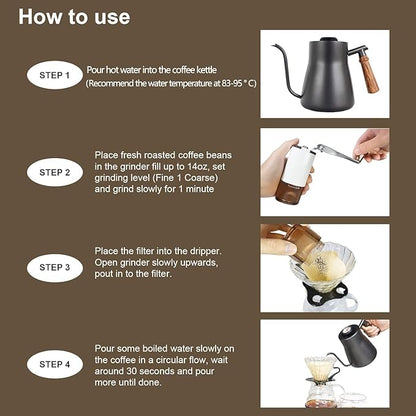 How to use

STEP 1

Pour hot water into the coffee kettle (Recommend the water temperature at 83-95 ° C)

STEP 2

Place fresh roasted coffee beans in the grinder fill up to 14oz, set grinding level (Fine 1 Coarse) and grind slowly for 1 minute

STEP 3

Place the filter into the dripper. Open grinder slowly upwards, pout in to the filter.

STEP 4

Pour some boiled water slowly on the coffee in a circular flow, wait around 30 seconds and pour more until done.