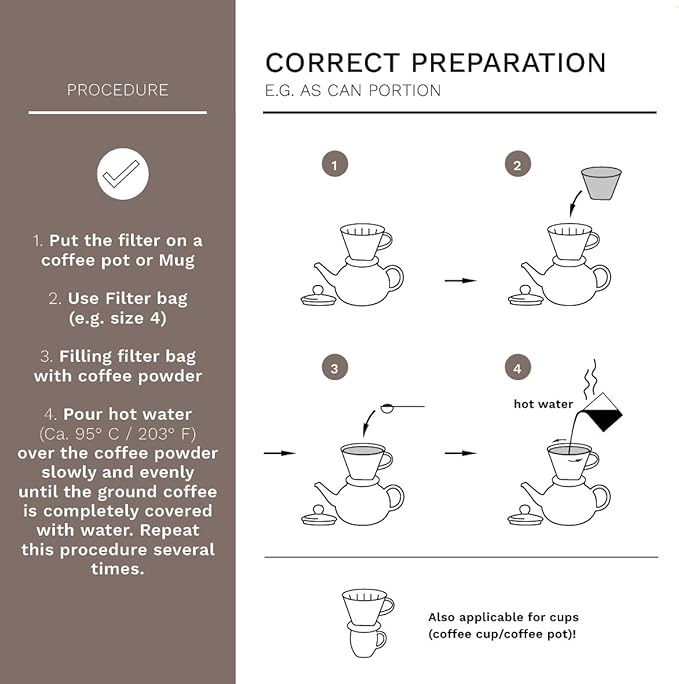 PROCEDURE

1. Put the filter on a coffee pot or Mug

2. Use Filter bag (e.g. size 4)

3. Filling filter bag with coffee powder

4. Pour hot water (Ca. 95° C / 203° F) over the coffee powder slowly and evenly until the ground coffee is completely covered with water. Repeat this procedure several times.

CORRECT PREPARATION
E.G. AS CAN PORTION

1

2

3

4

hot water

Also applicable for cups (coffee cup/coffee pot)!