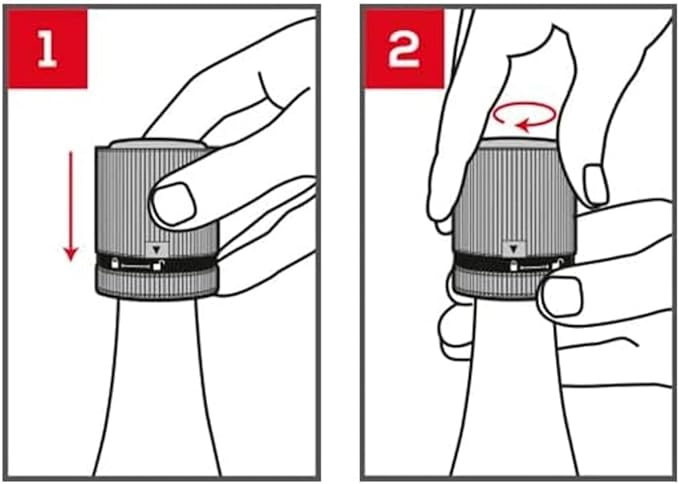 1

2