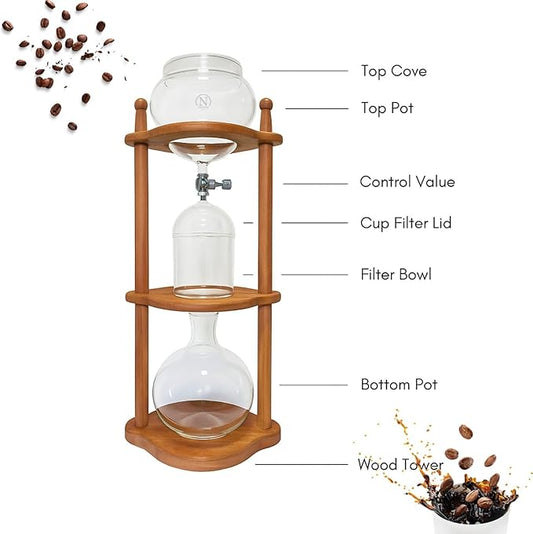 N

Top Cove

Top Pot

Control Value

Cup Filter Lid

Filter Bowl

Bottom Pot

Wood Tower