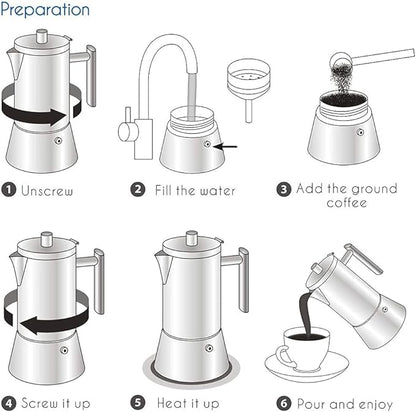 Preparation

1 Unscrew

2 Fill the water

3 Add the ground coffee

4 Screw it up

5 Heat it up

6 Pour and enjoy