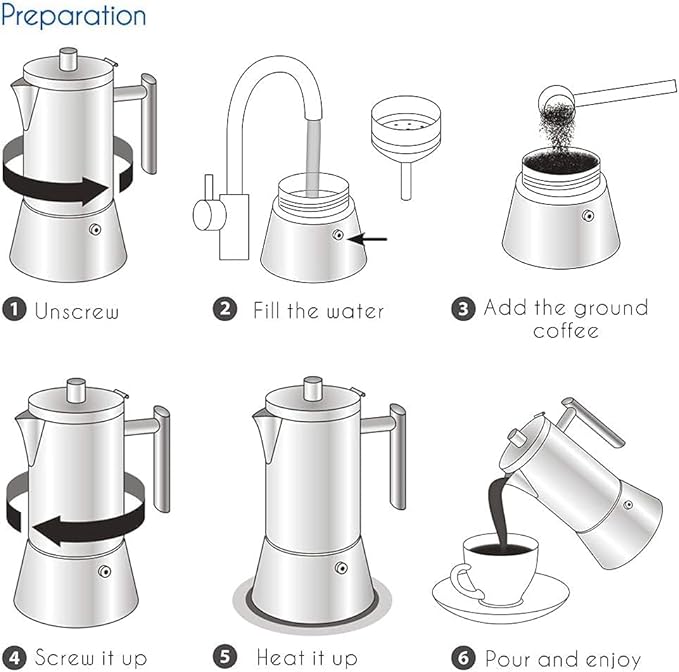 Preparation

1 Unscrew

2 Fill the water

3 Add the ground coffee

4 Screw it up

5 Heat it up

6 Pour and enjoy