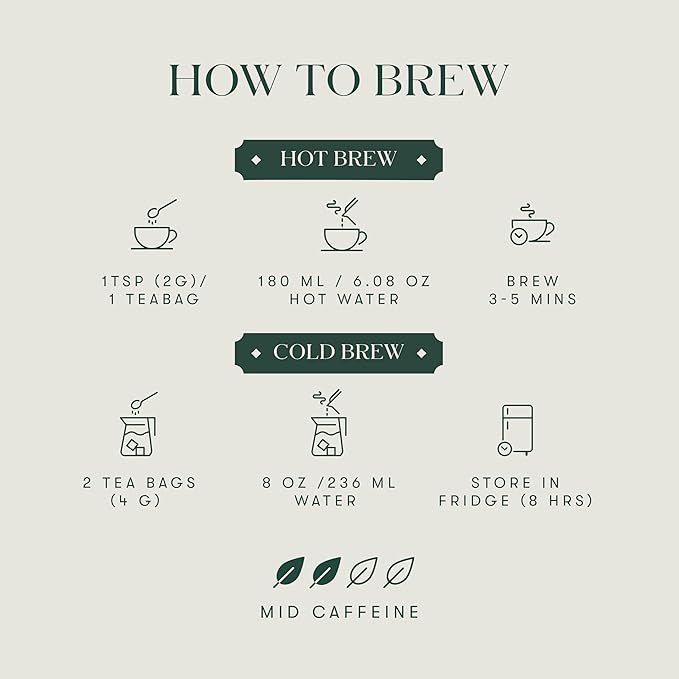 HOW TO BREW

HOT BREW

1TSP (2G)/
1 TEABAG

180 ML / 6.08 OZ
HOT WATER

BREW
3-5 MINS

COLD BREW

2 TEA BAGS
(4 G)

8 OZ /236 ML
WATER

STORE IN
FRIDGE (8 HRS)

MID CAFFEINE