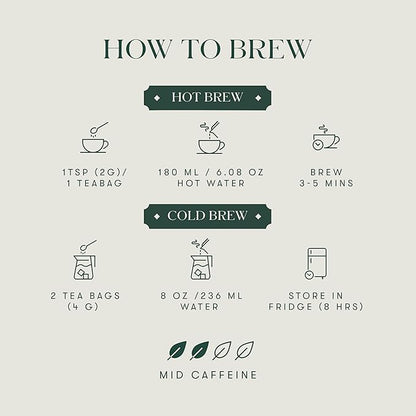 HOW TO BREW

HOT BREW

1TSP (2G)/ 1 TEABAG

180 ML / 6.08 OZ HOT WATER

BREW 3-5 MINS

COLD BREW

2 TEA BAGS (4 G)

8 OZ /236 ML WATER

STORE IN FRIDGE (8 HRS)

MID CAFFEINE