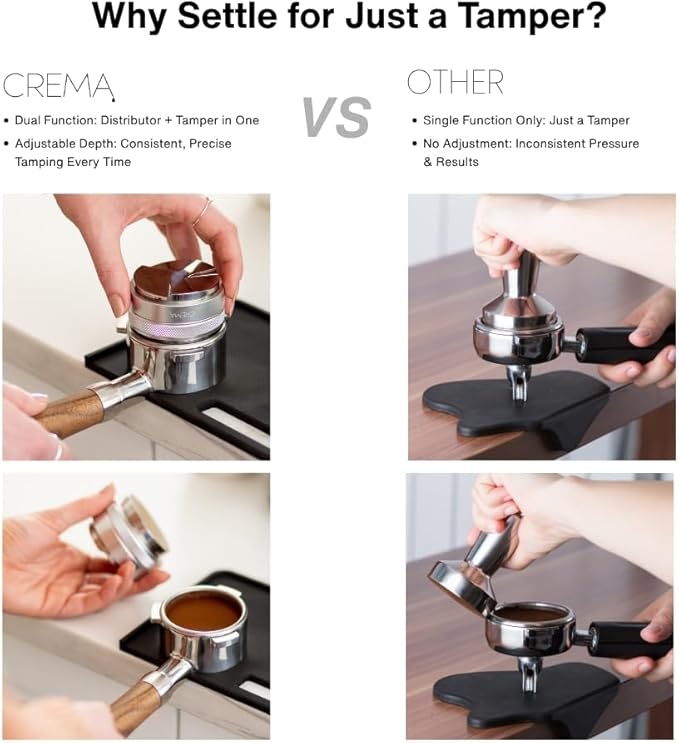 Why Settle for Just a Tamper?

CREMA

• Dual Function: Distributor + Tamper in One

• Adjustable Depth: Consistent, Precise Tamping Every Time

VS

OTHER

• Single Function Only: Just a Tamper

• No Adjustment: Inconsistent Pressure & Results