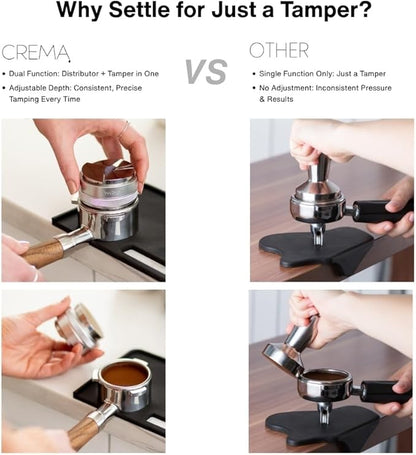 Why Settle for Just a Tamper?

CREMA

• Dual Function: Distributor + Tamper in One
• Adjustable Depth: Consistent, Precise Tamping Every Time

VS

OTHER

• Single Function Only: Just a Tamper
• No Adjustment: Inconsistent Pressure & Results