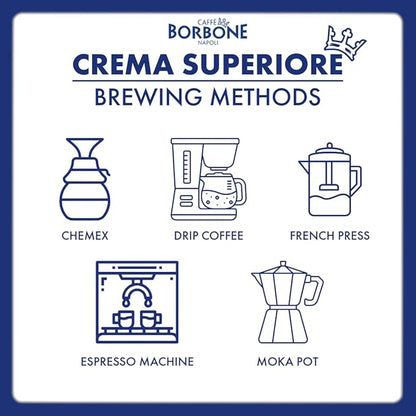 CAFFÈ BORBONE NAPOLI

CREMA SUPERIORE

BREWING METHODS

CHEMEX

DRIP COFFEE

FRENCH PRESS

ESPRESSO MACHINE

MOKA POT