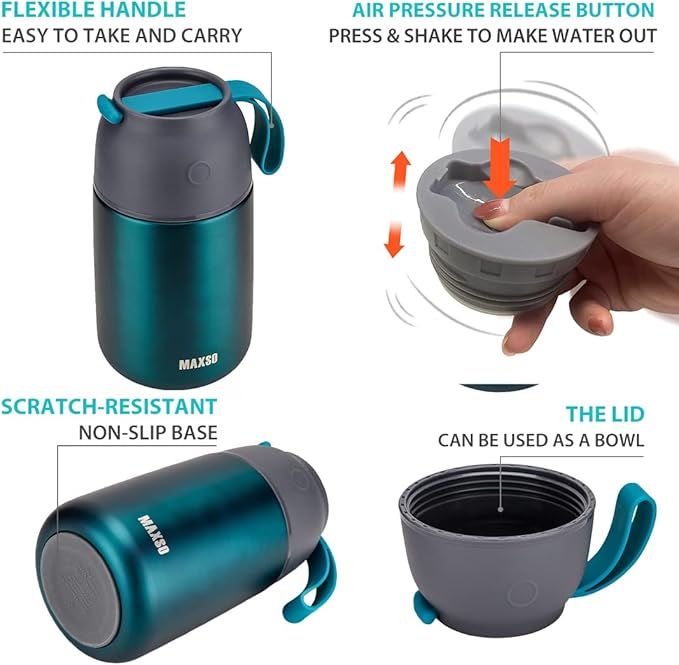 FLEXIBLE HANDLE
EASY TO TAKE AND CARRY

AIR PRESSURE RELEASE BUTTON
PRESS & SHAKE TO MAKE WATER OUT

MAXSO

SCRATCH-RESISTANT
NON-SLIP BASE

THE LID
CAN BE USED AS A BOWL

MAXSO