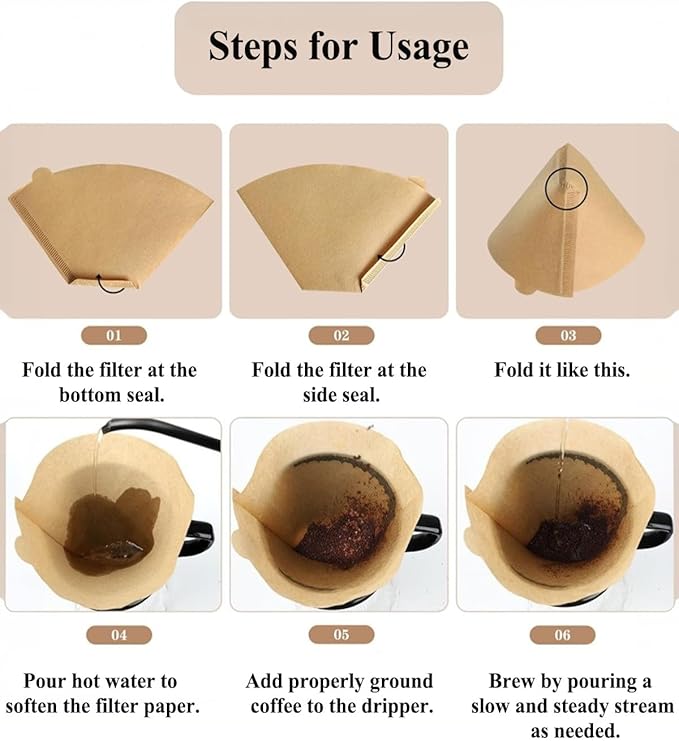 Steps for Usage

01

Fold the filter at the bottom seal.

02

Fold the filter at the side seal.

03

Fold it like this.

04

Pour hot water to soften the filter paper.

05

Add properly ground coffee to the dripper.

06

Brew by pouring a slow and steady stream as needed.