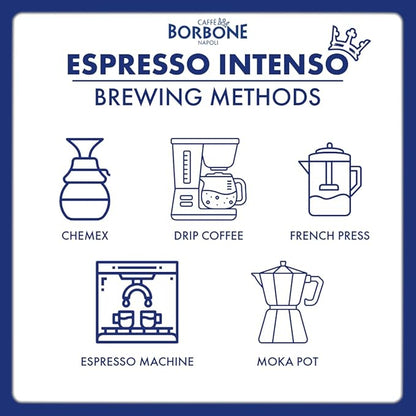 CAFFÈ BORBONE NAPOLI

ESPRESSO INTENSO

BREWING METHODS

CHEMEX

DRIP COFFEE

FRENCH PRESS

ESPRESSO MACHINE

MOKA POT