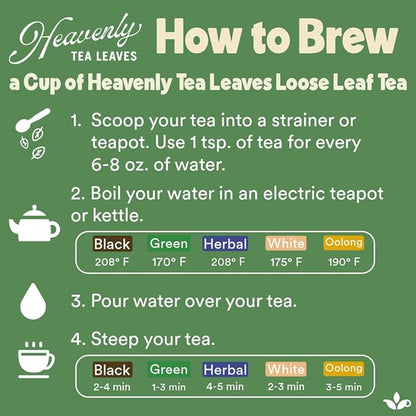 Heavenly
TEA LEAVES

How to Brew

a Cup of Heavenly Tea Leaves Loose Leaf Tea

1. Scoop your tea into a strainer or teapot. Use 1 tsp. of tea for every 6-8 oz. of water.

2. Boil your water in an electric teapot or kettle.

| Black | Green | Herbal | White | Oolong |
|---|---|---|---|---|
| 208° F | 170° F | 208° F | 175° F | 190° F |

3. Pour water over your tea.

4. Steep your tea.

| Black | Green | Herbal | White | Oolong |
|---|---|---|---|---|
| 2-4 min | 1-3 min | 4-5 min | 2-3 min | 3-5 min |