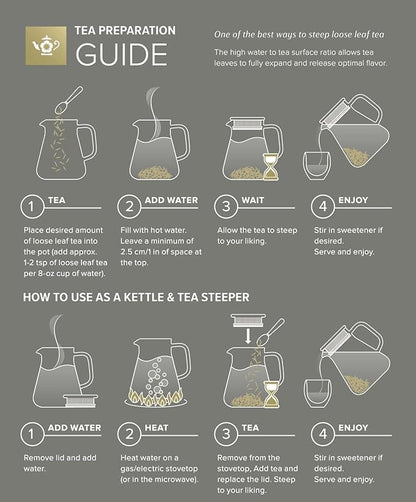 TEA PREPARATION
GUIDE

One of the best ways to steep loose leaf tea

The high water to tea surface ratio allows tea leaves to fully expand and release optimal flavor.

1 TEA

Place desired amount of loose leaf tea into the pot (add approx. 1-2 tsp of loose leaf tea per 8-oz cup of water).

2 ADD WATER

Fill with hot water. Leave a minimum of 2.5 cm/1 in of space at the top.

3 WAIT

Allow the tea to steep to your liking.

4 ENJOY

Stir in sweetener if desired.
Serve and enjoy.

HOW TO USE AS A KETTLE & TEA STEEPER

1 ADD WATER

Remove lid and add water.

2 HEAT

Heat water on a gas/electric stovetop (or in the microwave).

3 TEA

Remove from the stovetop, Add tea and replace the lid. Steep to your liking.

4 ENJOY

Stir in sweetener if desired.
Serve and enjoy.