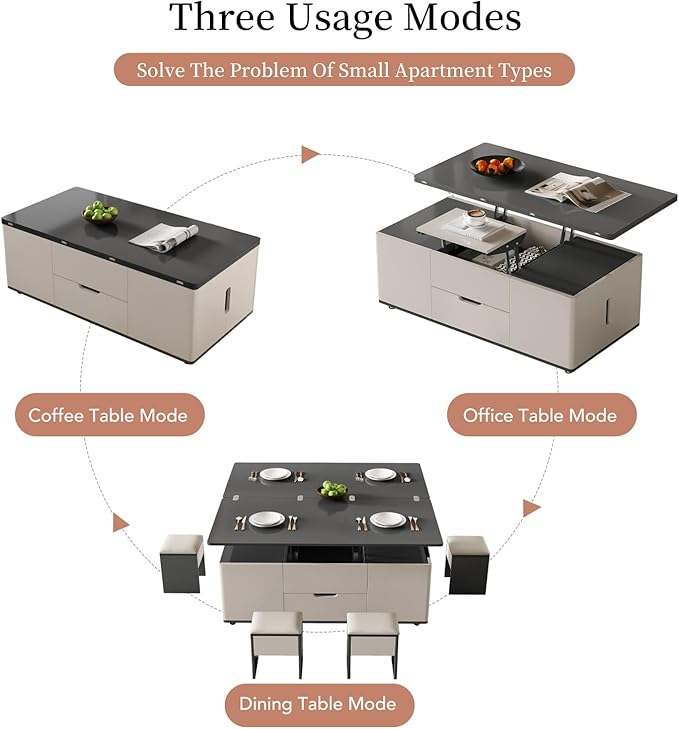 Three Usage Modes

Solve The Problem Of Small Apartment Types

Coffee Table Mode

Office Table Mode

Dining Table Mode