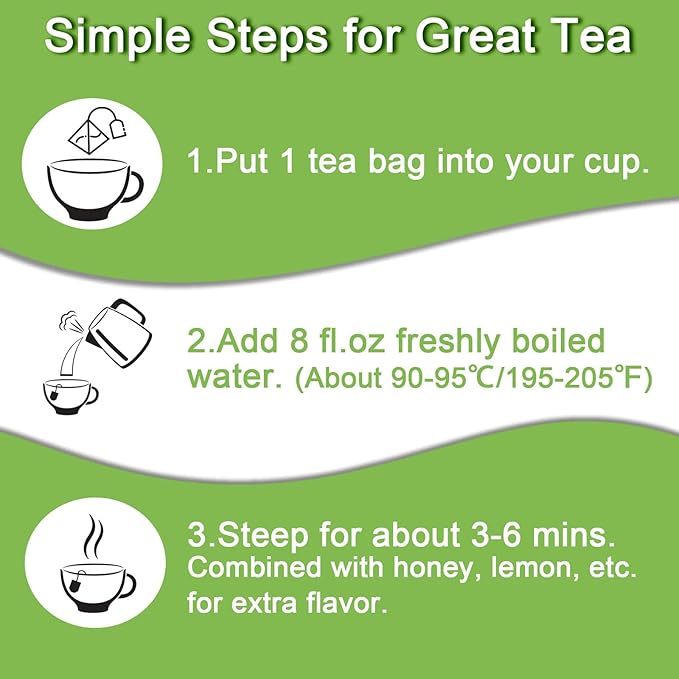 Simple Steps for Great Tea

1.Put 1 tea bag into your cup.

2.Add 8 fl.oz freshly boiled water. (About 90-95℃/195-205℉)

3.Steep for about 3-6 mins. Combined with honey, lemon, etc. for extra flavor.