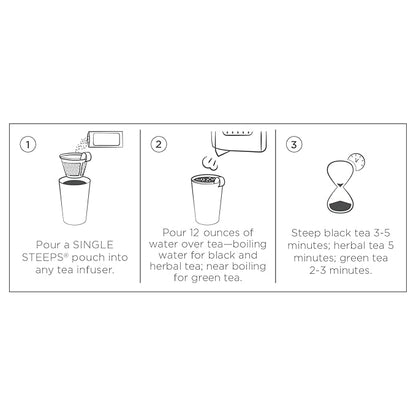 1

Pour a SINGLE STEEPS® pouch into any tea infuser.

2

Pour 12 ounces of water over tea—boiling water for black and herbal tea; near boiling for green tea.

3

Steep black tea 3-5 minutes; herbal tea 5 minutes; green tea 2-3 minutes.