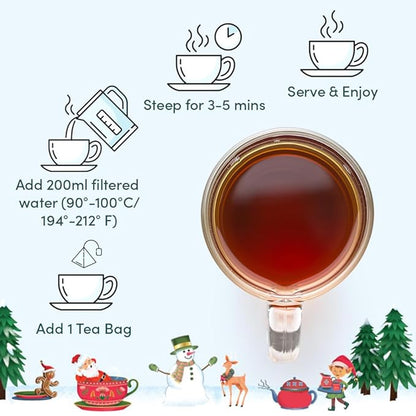 Steep for 3-5 mins

Serve & Enjoy

Add 200ml filtered water (90°-100°C/ 194°-212° F)

Add 1 Tea Bag