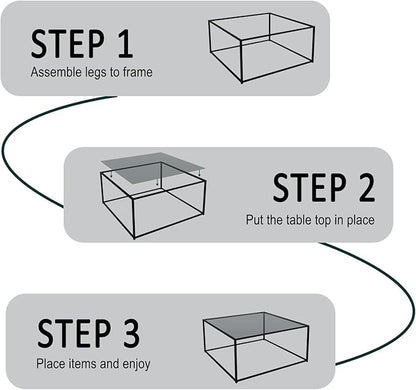 STEP 1
Assemble legs to frame

STEP 2
Put the table top in place

STEP 3
Place items and enjoy