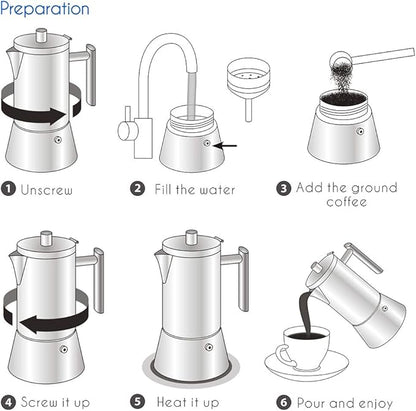 Preparation

1 Unscrew

2 Fill the water

3 Add the ground coffee

4 Screw it up

5 Heat it up

6 Pour and enjoy