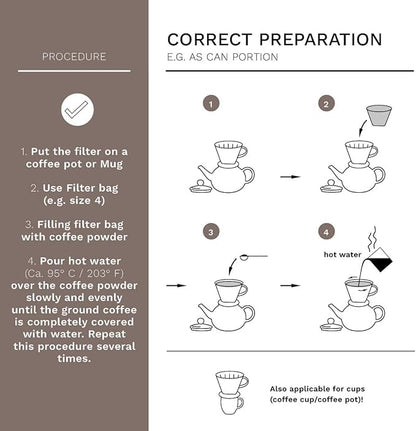 PROCEDURE

1. Put the filter on a coffee pot or Mug

2. Use Filter bag (e.g. size 4)

3. Filling filter bag with coffee powder

4. Pour hot water (Ca. 95° C / 203° F) over the coffee powder slowly and evenly until the ground coffee is completely covered with water. Repeat this procedure several times.

CORRECT PREPARATION
E.G. AS CAN PORTION

1

2

3

4

hot water

Also applicable for cups (coffee cup/coffee pot)!