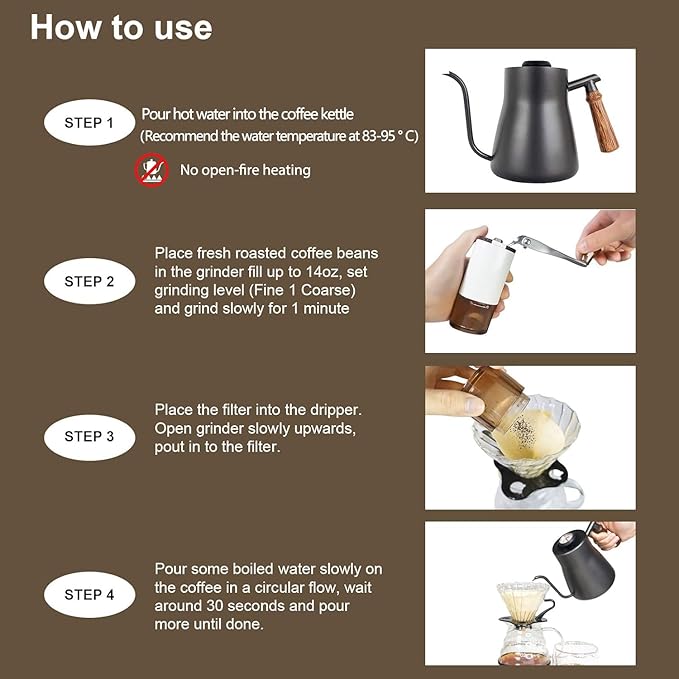 How to use

STEP 1

Pour hot water into the coffee kettle
(Recommend the water temperature at 83-95 ° C)

No open-fire heating

STEP 2

Place fresh roasted coffee beans in the grinder fill up to 14oz, set grinding level (Fine 1 Coarse) and grind slowly for 1 minute

STEP 3

Place the filter into the dripper. Open grinder slowly upwards, pout in to the filter.

STEP 4

Pour some boiled water slowly on the coffee in a circular flow, wait around 30 seconds and pour more until done.