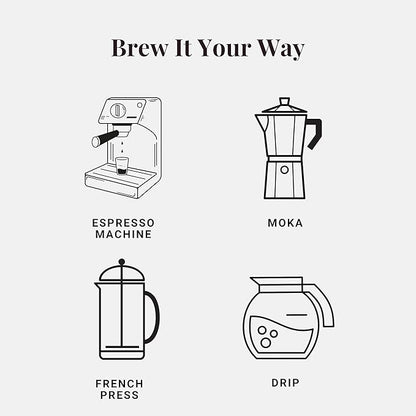 Brew It Your Way

ESPRESSO MACHINE

MOKA

FRENCH PRESS

DRIP