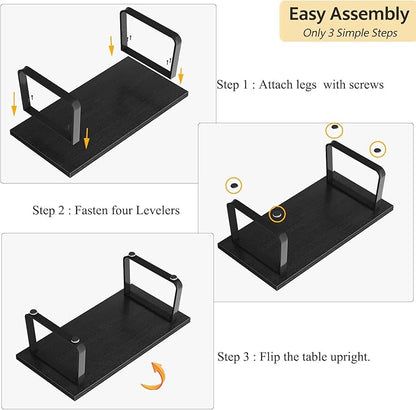 Easy Assembly
Only 3 Simple Steps

Step 1 : Attach legs with screws

Step 2 : Fasten four Levelers

Step 3 : Flip the table upright.