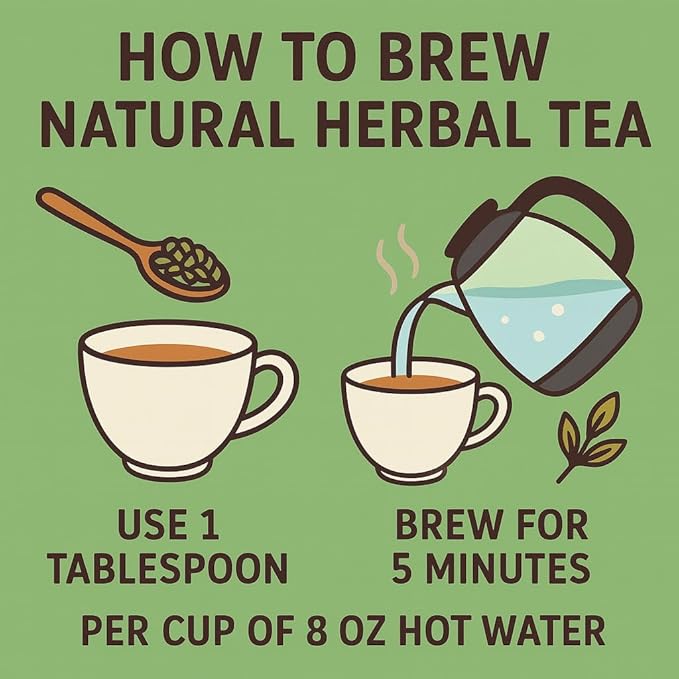 HOW TO BREW NATURAL HERBAL TEA

USE 1 TABLESPOON

BREW FOR 5 MINUTES

PER CUP OF 8 OZ HOT WATER