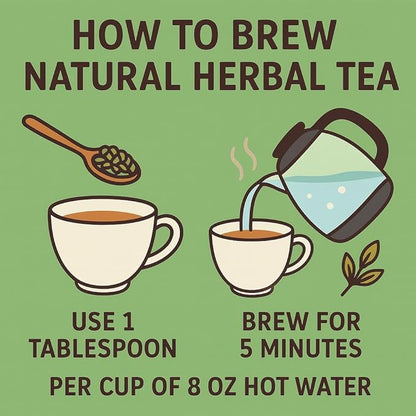 HOW TO BREW NATURAL HERBAL TEA

USE 1 TABLESPOON

BREW FOR 5 MINUTES

PER CUP OF 8 OZ HOT WATER