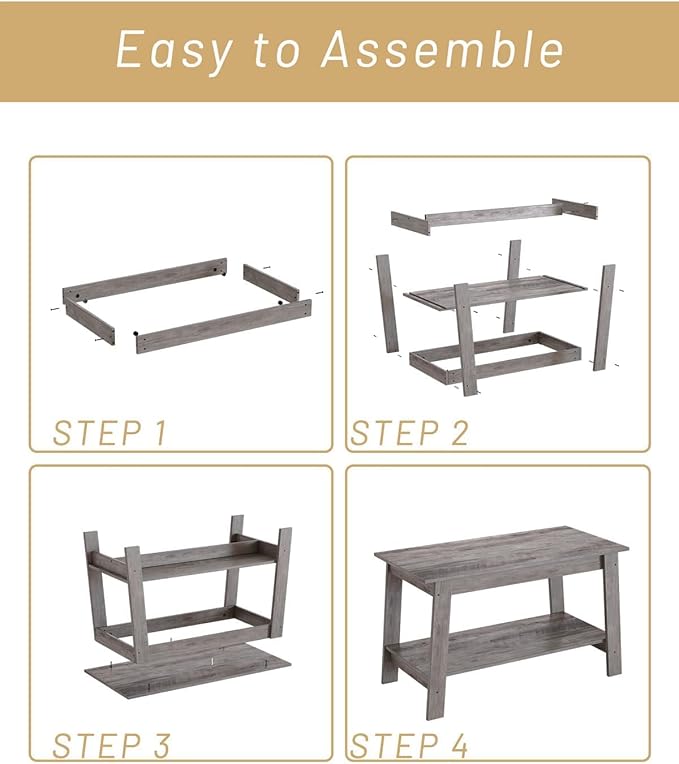 Easy to Assemble

STEP 1

STEP 2

STEP 3

STEP 4