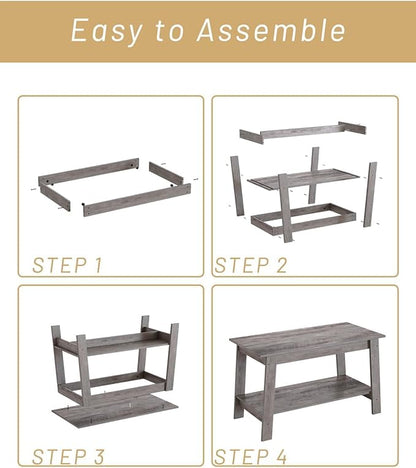 Easy to Assemble

STEP 1

STEP 2

STEP 3

STEP 4