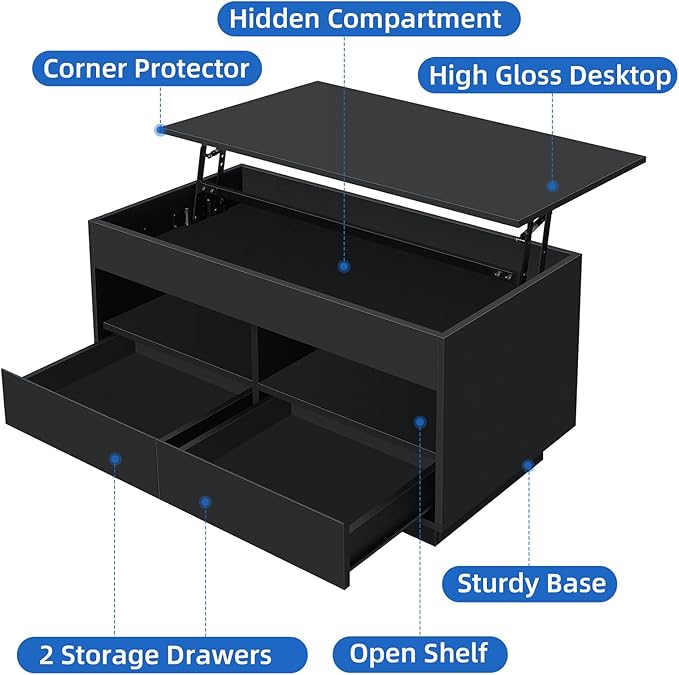 Hidden Compartment

Corner Protector

High Gloss Desktop

Sturdy Base

2 Storage Drawers

Open Shelf