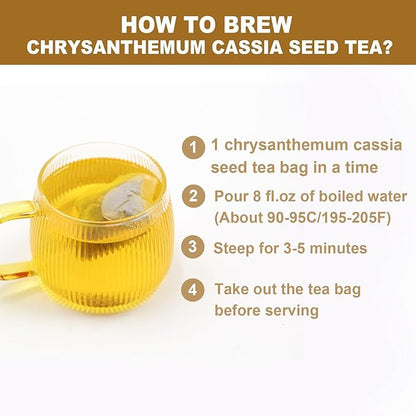 HOW TO BREW
CHRYSANTHEMUM CASSIA SEED TEA?

1 1 chrysanthemum cassia seed tea bag in a time

2 Pour 8 fl.oz of boiled water (About 90-95C/195-205F)

3 Steep for 3-5 minutes

4 Take out the tea bag before serving