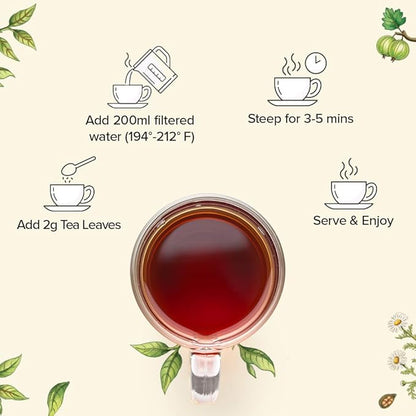 Add 200ml filtered water (194°-212° F)

Steep for 3-5 mins

Add 2g Tea Leaves

Serve & Enjoy