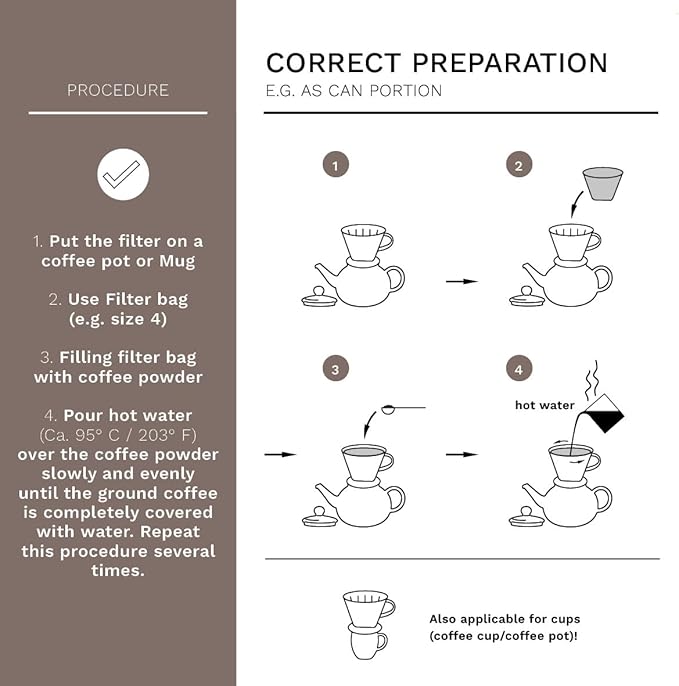 PROCEDURE

1. Put the filter on a coffee pot or Mug

2. Use Filter bag (e.g. size 4)

3. Filling filter bag with coffee powder

4. Pour hot water (Ca. 95° C / 203° F) over the coffee powder slowly and evenly until the ground coffee is completely covered with water. Repeat this procedure several times.

CORRECT PREPARATION

E.G. AS CAN PORTION

1

2

3

4

hot water

Also applicable for cups (coffee cup/coffee pot)!