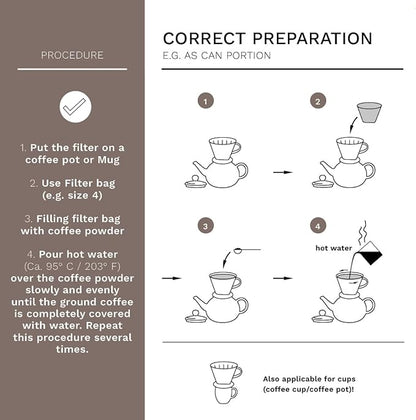 PROCEDURE

1. Put the filter on a coffee pot or Mug

2. Use Filter bag (e.g. size 4)

3. Filling filter bag with coffee powder

4. Pour hot water (Ca. 95° C / 203° F) over the coffee powder slowly and evenly until the ground coffee is completely covered with water. Repeat this procedure several times.

CORRECT PREPARATION
E.G. AS CAN PORTION

1

2

3

4

hot water

Also applicable for cups (coffee cup/coffee pot)!