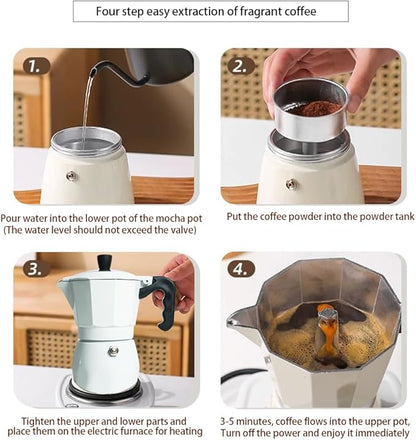 Four step easy extraction of fragrant coffee

1.

Pour water into the lower pot of the mocha pot (The water level should not exceed the valve)

2.

Put the coffee powder into the powder tank

3.

Tighten the upper and lower parts and place them on the electric furnace for heating

4.

3-5 minutes, coffee flows into the upper pot, Turn off the power and enjoy it immediately