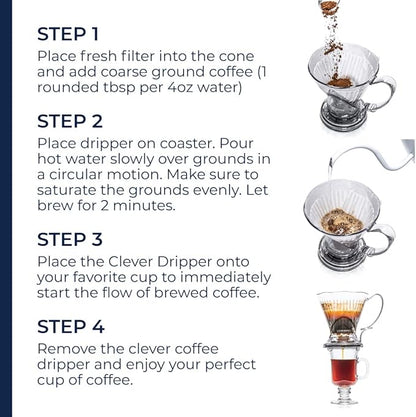 STEP 1
Place fresh filter into the cone and add coarse ground coffee (1 rounded tbsp per 4oz water)

STEP 2
Place dripper on coaster. Pour hot water slowly over grounds in a circular motion. Make sure to saturate the grounds evenly. Let brew for 2 minutes.

STEP 3
Place the Clever Dripper onto your favorite cup to immediately start the flow of brewed coffee.

STEP 4
Remove the clever coffee dripper and enjoy your perfect cup of coffee.