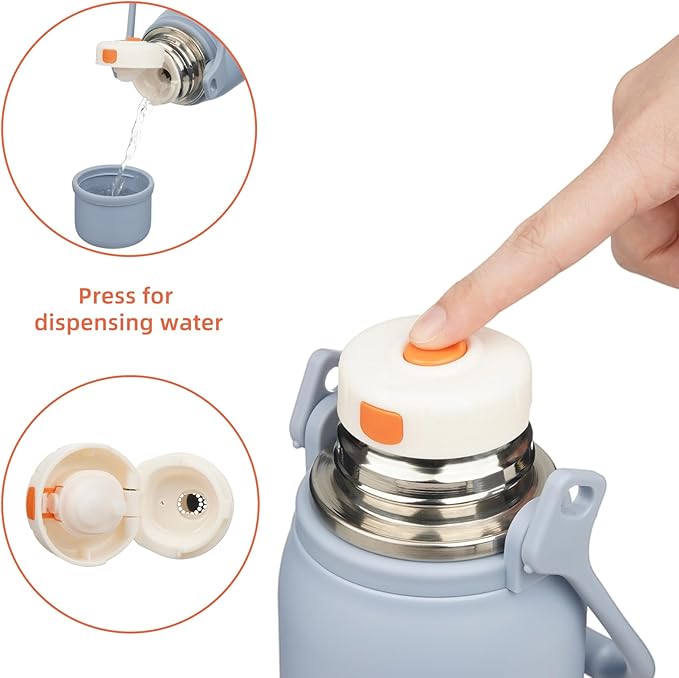 Press for dispensing water